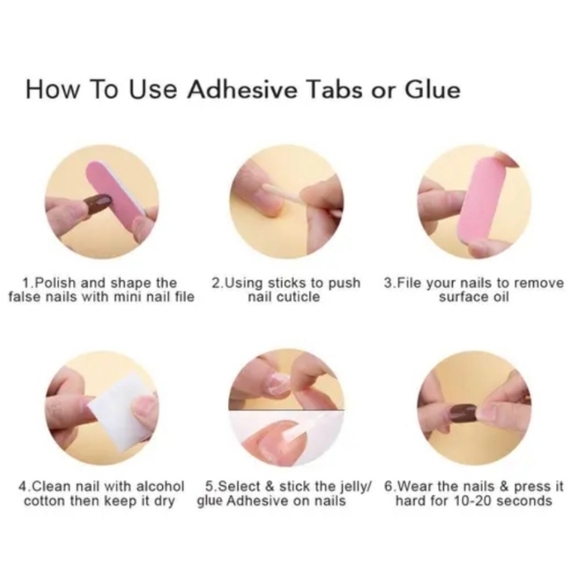 How To Use Adhesive Tabs or Glue

1.Polish and shape the false nails with mini nail file

2.Using sticks to push nail cuticle

3.File your nails to remove surface oil

4.Clean nail with alcohol cotton then keep it dry

5.Select & stick the jelly/ glue Adhesive on nails

6.Wear the nails & press it hard for 10-20 seconds